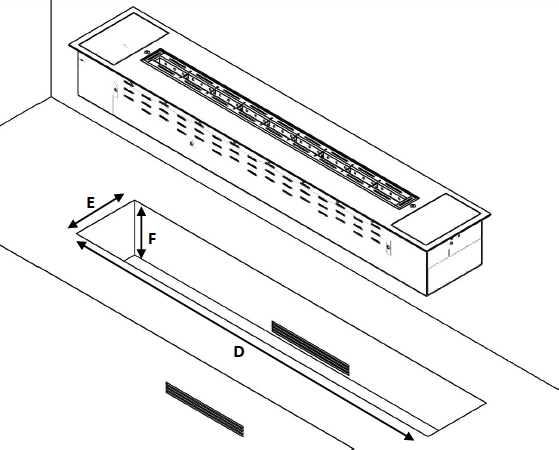 E
F
D