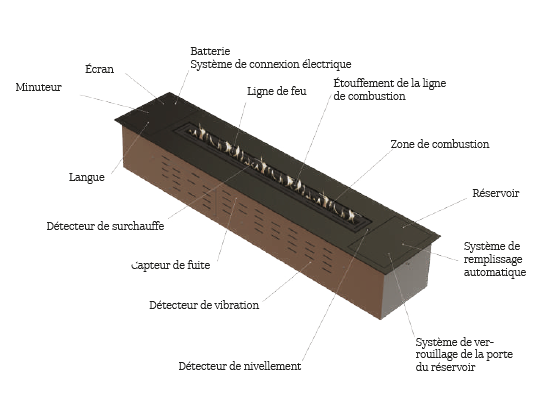 Batterie
Système de connexion électrique

Écran

Minuteur

Ligne de feu

Étouffement de la ligne de combustion

Zone de combustion

Langue

Réservoir

Détecteur de surchauffe

Système de remplissage automatique

Capteur de fuite

Détecteur de vibration

Système de verrouillage de la porte du réservoir

Détecteur de nivellement